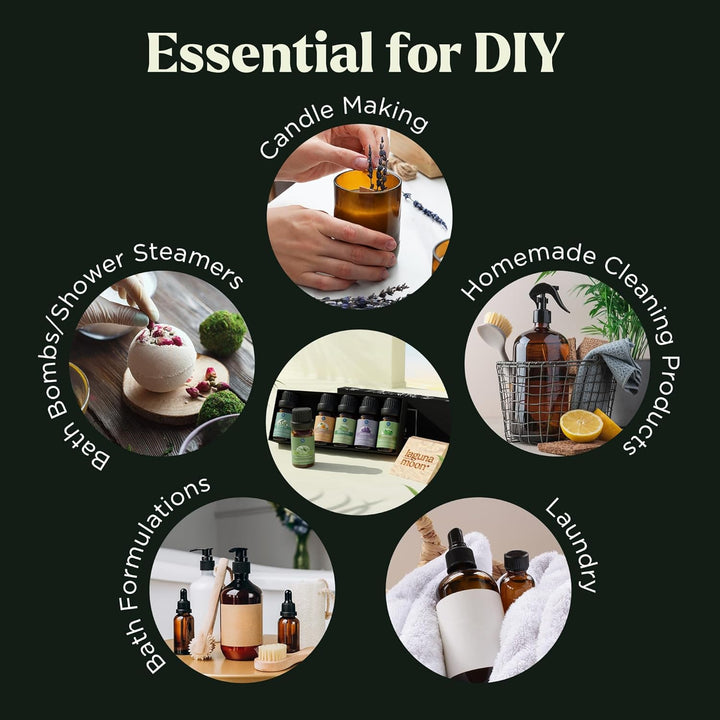 Essential for DIY

Candle Making

Bath Bombs/Shower Steamers

Homemade Cleaning Products

laguna moon

Bath Formulations

Laundry